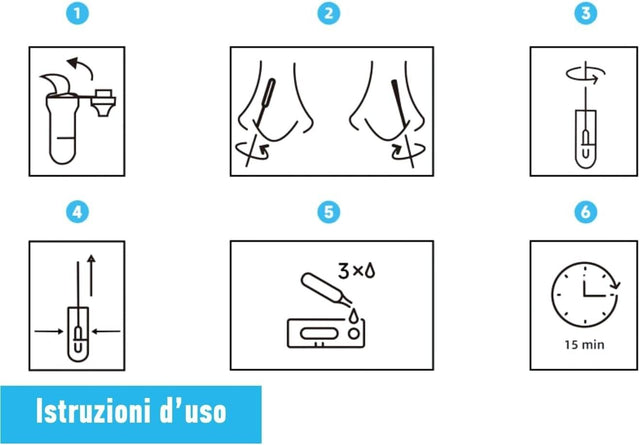 1

2

3

4

5

3×

6

15 min

Istruzioni d'uso